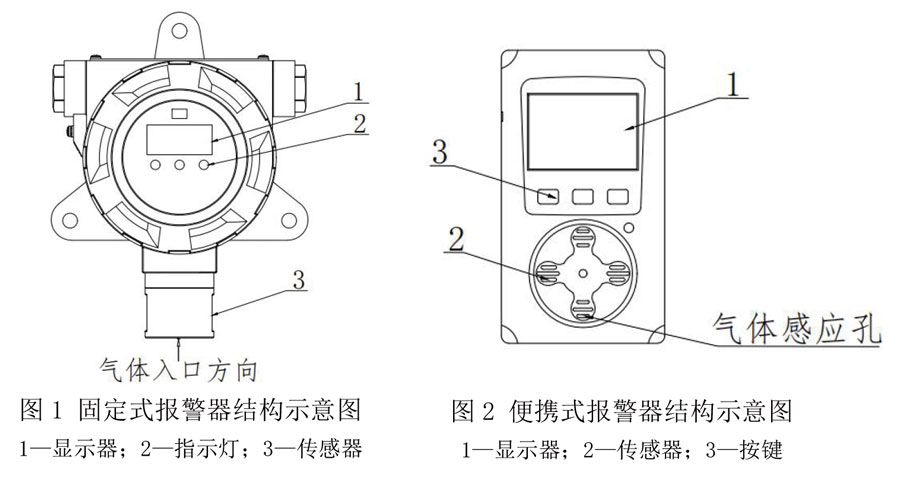 1
2
3
气体入口方向
图 1 固定式报警器结构示意图
1—显示器；2—指示灯；3—传感器

1
3
2
气体感应孔
图 2 便携式报警器结构示意图
1—显示器；2—传感器；3—按键